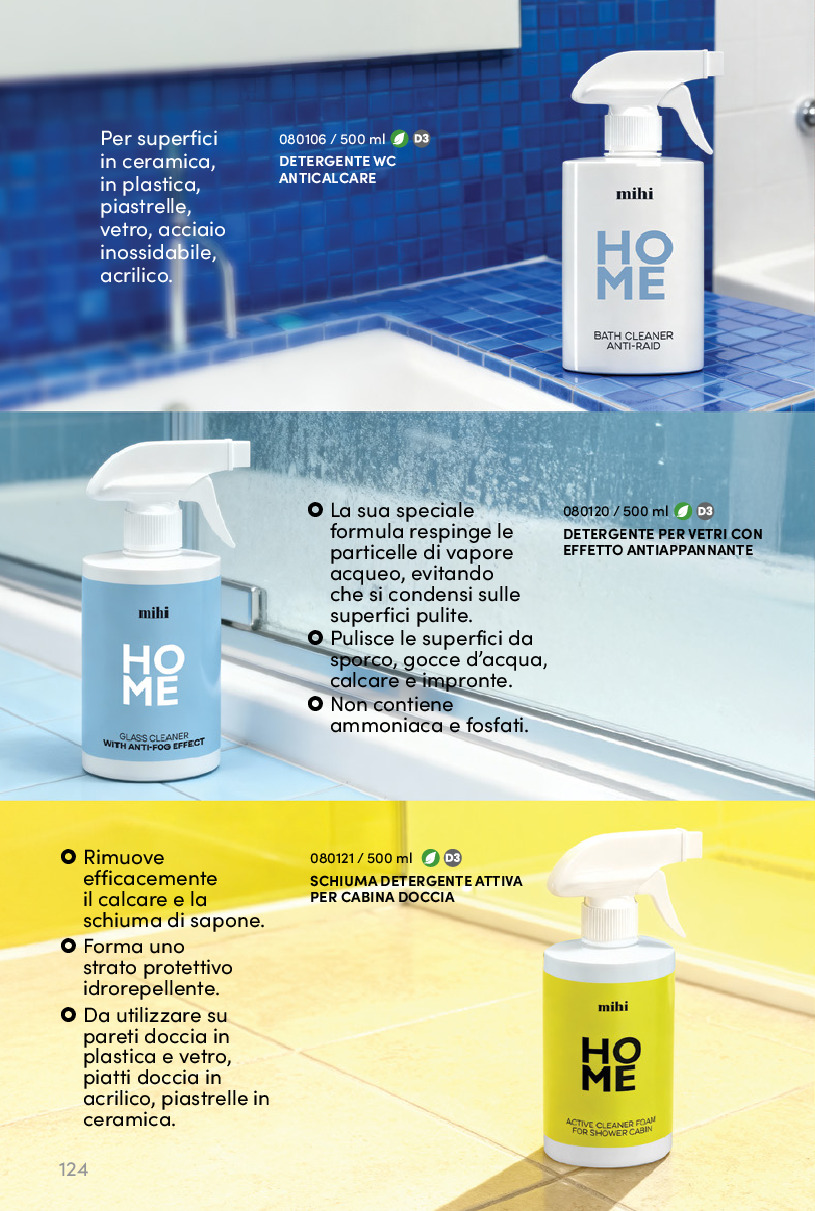 Per superfici in ceramica, in plastica, piastrelle, vetro, acciaio inossidabile, acrilico.

080106 / 500 ml D3
DETERGENTE WC ANTICALCARE

mihi
HO
ME
BATH CLEANER
ANTI-RAID

mihi
HO
ME
GLASS CLEANER
WITH ANTI-FOG EFFECT

La sua speciale formula respinge le particelle di vapore acqueo, evitando che si condensi sulle superfici pulite.
Pulisce le superfici da sporco, gocce d'acqua, calcare e impronte.
Non contiene ammoniaca e fosfati.

080120 / 500 ml D3
DETERGENTE PER VETRI CON EFFETTO ANTIAPPANNANTE

Rimuove efficacemente il calcare e la schiuma di sapone.
Forma uno strato protettivo idrorepellente.
Da utilizzare su pareti doccia in plastica e vetro, piatti doccia in acrilico, piastrelle in ceramica.

080121 / 500 ml D3
SCHIUMA DETERGENTE ATTIVA PER CABINA DOCCIA

mihi
HO
ME
ACTIVE CLEANER FOAM
FOR SHOWER CABIN

124