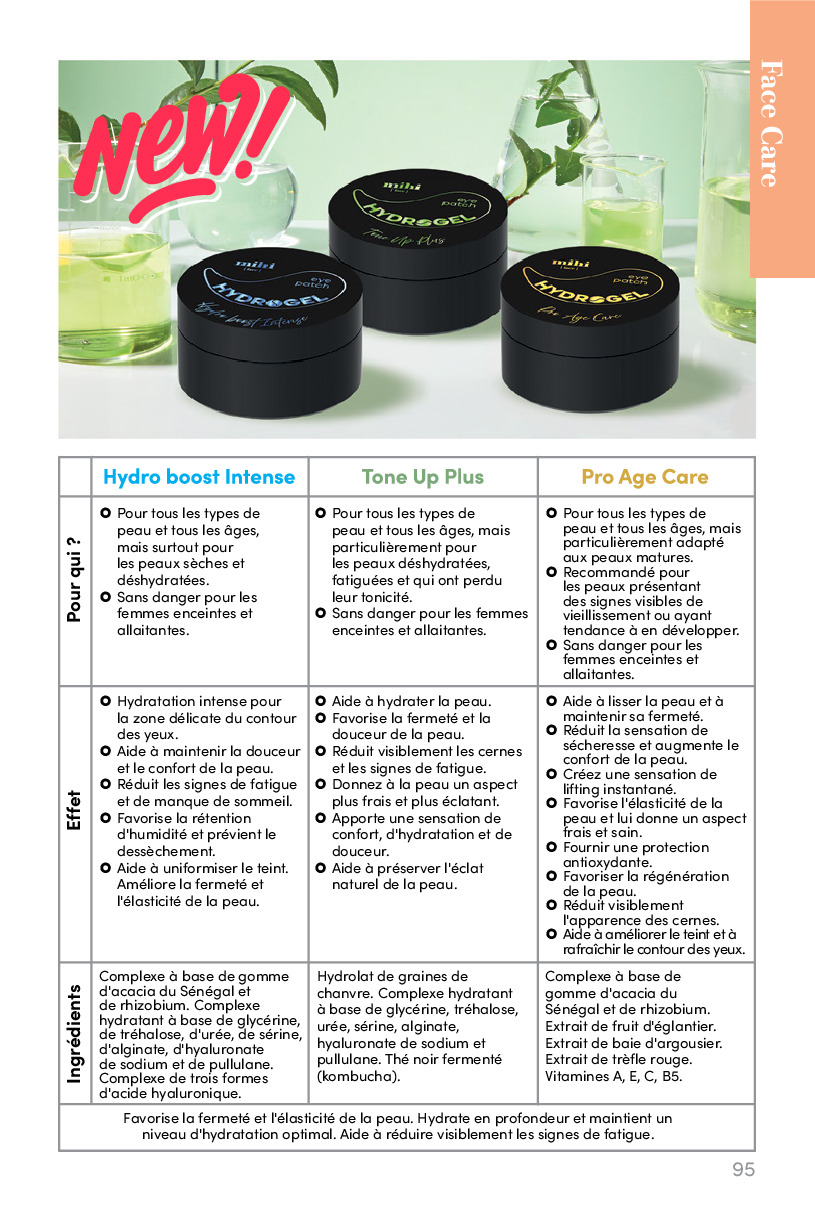 Face Care

New!

mihi eye patch HYDROGEL Hydro boost Intense

mihi eye patch HYDROGEL Tone Up Plus

mihi eye patch HYDROGEL Pro Age Care

| | Hydro boost Intense | Tone Up Plus | Pro Age Care |
|---|---|---|---|
| Pour qui ? | Pour tous les types de peau et tous les âges, mais surtout pour les peaux sèches et déshydratées. Sans danger pour les femmes enceintes et allaitantes. | Pour tous les types de peau et tous les âges, mais particulièrement pour les peaux déshydratées, fatiguées et qui ont perdu leur tonicité. Sans danger pour les femmes enceintes et allaitantes. | Pour tous les types de peau et tous les âges, mais particulièrement adapté aux peaux matures. Recommandé pour les peaux présentant des signes visibles de vieillissement ou ayant tendance à en développer. Sans danger pour les femmes enceintes et allaitantes. |
| Effet | Hydratation intense pour la zone délicate du contour des yeux. Aide à maintenir la douceur et le confort de la peau. Réduit les signes de fatigue et de manque de sommeil. Favorise la rétention d'humidité et prévient le dessèchement. Aide à uniformiser le teint. Améliore la fermeté et l'élasticité de la peau. | Aide à hydrater la peau. Favorise la fermeté et la douceur de la peau. Réduit visiblement les cernes et les signes de fatigue. Donnez à la peau un aspect plus frais et plus éclatant. Apporte une sensation de confort, d'hydratation et de douceur. Aide à préserver l'éclat naturel de la peau. | Aide à lisser la peau et à maintenir sa fermeté. Réduit la sensation de sécheresse et augmente le confort de la peau. Créez une sensation de lifting instantané. Favorise l'élasticité de la peau et lui donne un aspect frais et sain. Fournir une protection antioxydante. Favoriser la régénération de la peau. Réduit visiblement l'apparence des cernes. Aide à améliorer le teint et à rafraîchir le contour des yeux. |
| Ingrédients | Complexe à base de gomme d'acacia du Sénégal et de rhizobium. Complexe hydratant à base de glycérine, de tréhalose, d'urée, de sérine, d'alginate, d'hyaluronate de sodium et de pullulane. Complexe de trois formes d'acide hyaluronique. | Hydrolat de graines de chanvre. Complexe hydratant à base de glycérine, tréhalose, urée, sérine, alginate, hyaluronate de sodium et pullulane. Thé noir fermenté (kombucha). | Complexe à base de gomme d'acacia du Sénégal et de rhizobium. Extrait de fruit d'églantier. Extrait de baie d'argousier. Extrait de trèfle rouge. Vitamines A, E, C, B5. |

Favorise la fermeté et l'élasticité de la peau. Hydrate en profondeur et maintient un niveau d'hydratation optimal. Aide à réduire visiblement les signes de fatigue.

95